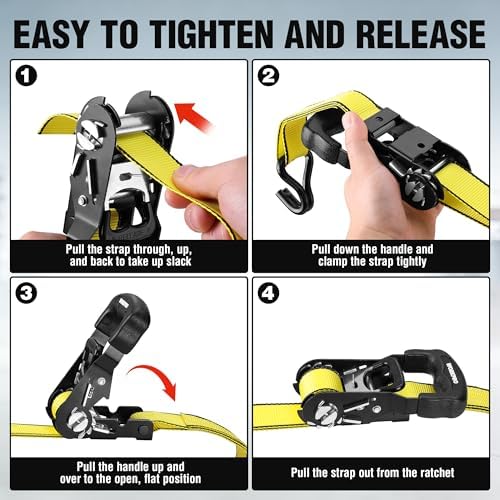 EASY TO TIGHTEN AND RELEASE

1

Pull the strap through, up, and back to take up slack

2

Pull down the handle and clamp the strap tightly

3

Pull the handle up and over to the open, flat position

4

Pull the strap out from the ratchet