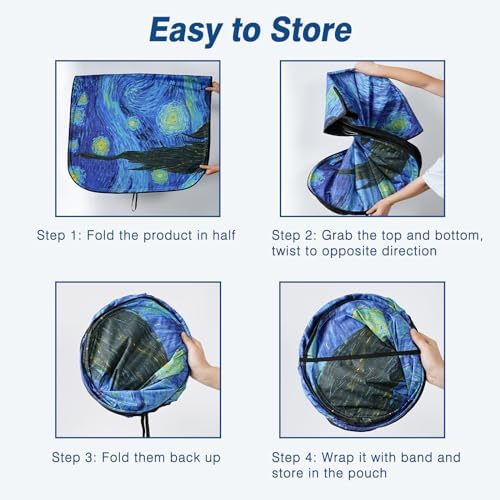 Easy to Store

Step 1: Fold the product in half

Step 2: Grab the top and bottom, twist to opposite direction

Step 3: Fold them back up

Step 4: Wrap it with band and store in the pouch