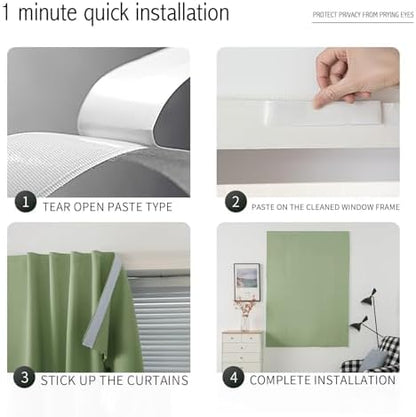 1 minute quick installation

PROTECT PRIVACY FROM PRYING EYES

1 TEAR OPEN PASTE TYPE

2 PASTE ON THE CLEANED WINDOW FRAME

3 STICK UP THE CURTAINS

4 COMPLETE INSTALLATION