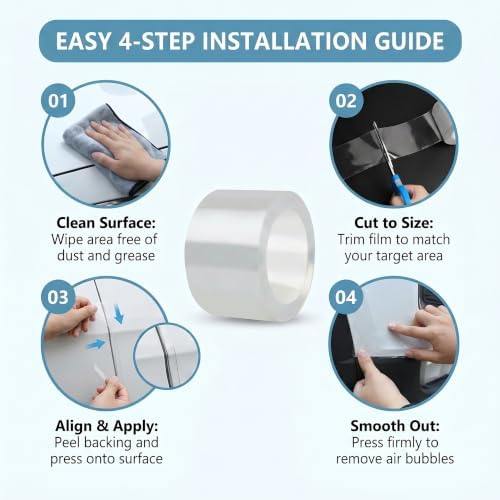 EASY 4-STEP INSTALLATION GUIDE

01

Clean Surface:
Wipe area free of dust and grease

02

Cut to Size:
Trim film to match your target area

03

Align & Apply:
Peel backing and press onto surface

04

Smooth Out:
Press firmly to remove air bubbles