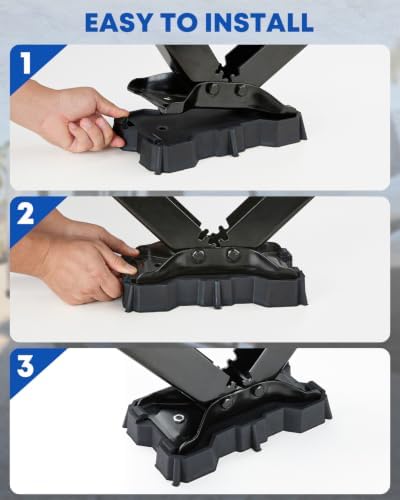 EASY TO INSTALL

1

2

3