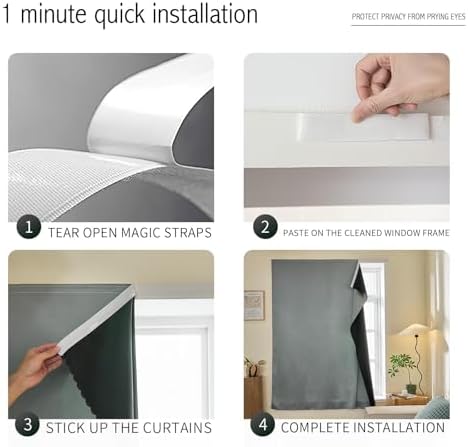 1 minute quick installation

PROTECT PRIVACY FROM PRYING EYES

1 TEAR OPEN MAGIC STRAPS

2 PASTE ON THE CLEANED WINDOW FRAME

3 STICK UP THE CURTAINS

4 COMPLETE INSTALLATION