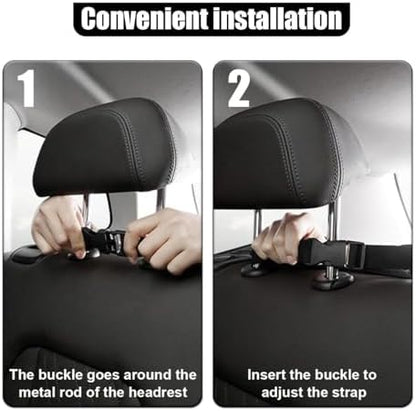 Convenient installation

1

The buckle goes around the metal rod of the headrest

2

Insert the buckle to adjust the strap