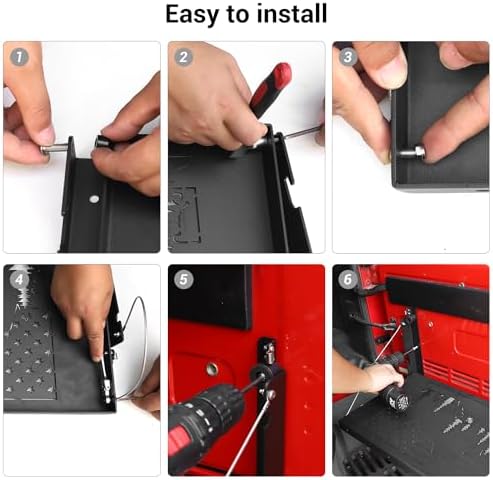 Easy to install

1

2

3

4

5

6