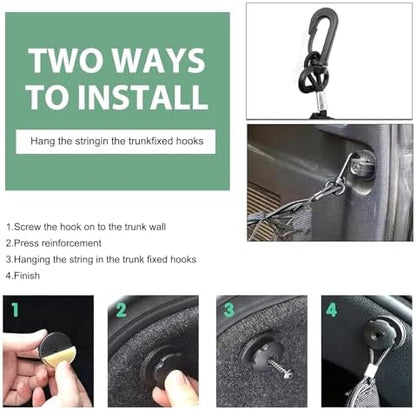 TWO WAYS TO INSTALL

Hang the stringin the trunkfixed hooks

1.Screw the hook on to the trunk wall
2.Press reinforcement
3.Hanging the string in the trunk fixed hooks
4.Finish

1

2

3

4