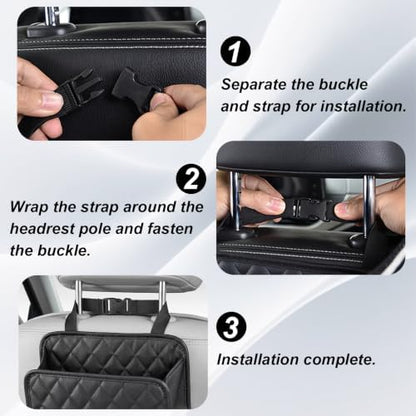 1

Separate the buckle and strap for installation.

2

Wrap the strap around the headrest pole and fasten the buckle.

3

Installation complete.