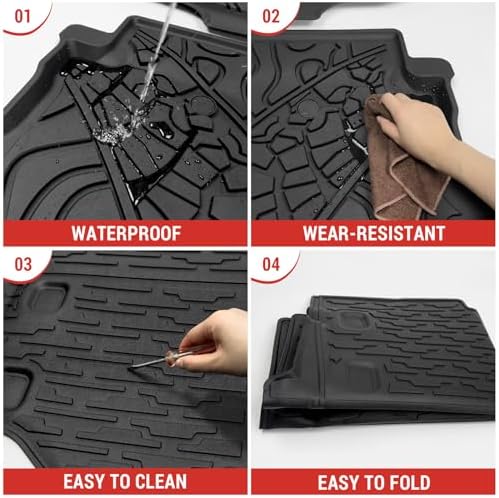 01

WATERPROOF

02

WEAR-RESISTANT

03

EASY TO CLEAN

04

EASY TO FOLD