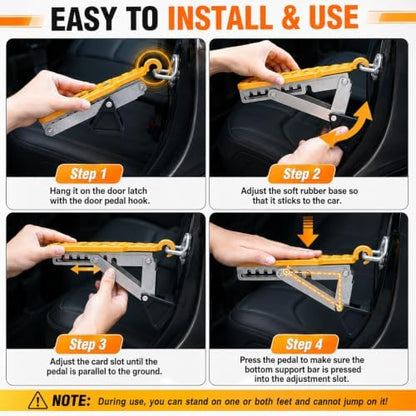 EASY TO INSTALL & USE

Step 1

Hang it on the door latch with the door pedal hook.

Step 2

Adjust the soft rubber base so that it sticks to the car.

Step 3

Adjust the card slot until the pedal is parallel to the ground.

Step 4

Press the pedal to make sure the bottom support bar is pressed into the adjustment slot.

NOTE: During use, you can stand on one or both feet and cannot jump on it!