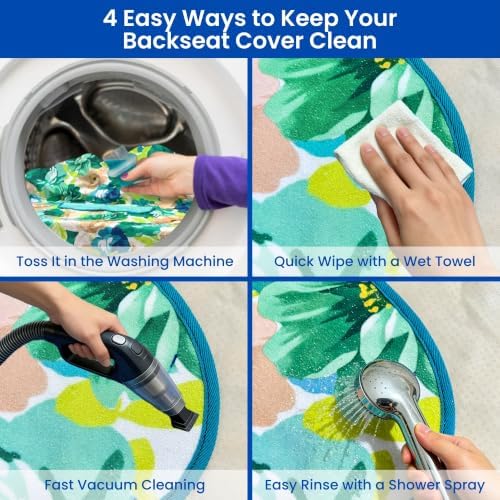 4 Easy Ways to Keep Your Backseat Cover Clean

Toss It in the Washing Machine

Quick Wipe with a Wet Towel

Fast Vacuum Cleaning

Easy Rinse with a Shower Spray