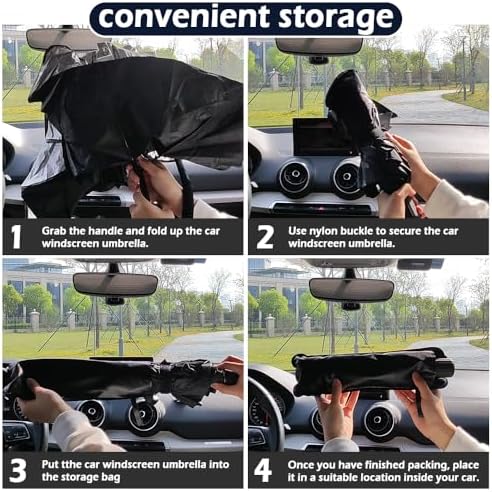 convenient storage

1 Grab the handle and fold up the car windscreen umbrella.

2 Use nylon buckle to secure the car windscreen umbrella.

3 Put tthe car windscreen umbrella into the storage bag

4 Once you have finished packing, place it in a suitable location inside your car.