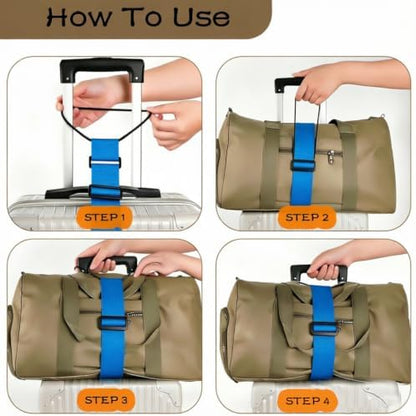 How To Use

STEP 1

STEP 2

STEP 3

STEP 4