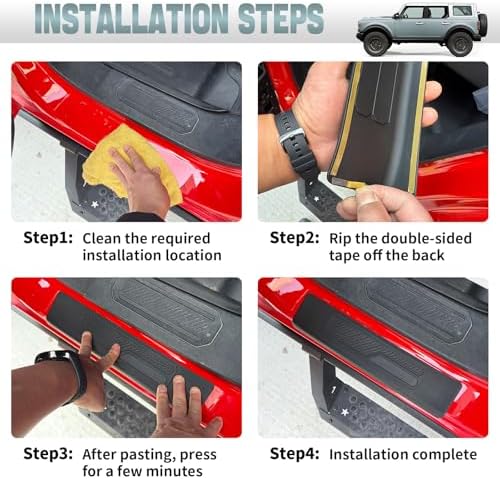 INSTALLATION STEPS

Step1: Clean the required installation location

Step2: Rip the double-sided tape off the back

Step3: After pasting, press for a few minutes

Step4: Installation complete