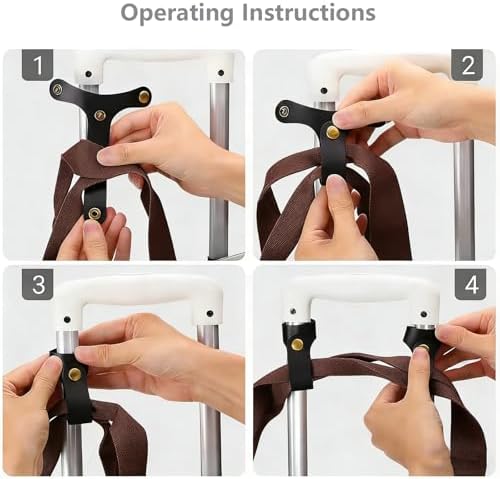 Operating Instructions

1

2

3

4