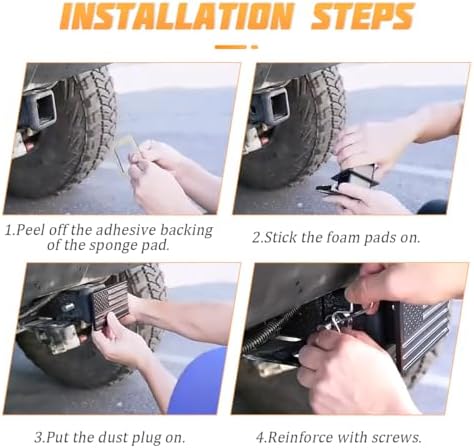 INSTALLATION STEPS

1.Peel off the adhesive backing of the sponge pad.

2.Stick the foam pads on.

3.Put the dust plug on.

4.Reinforce with screws.